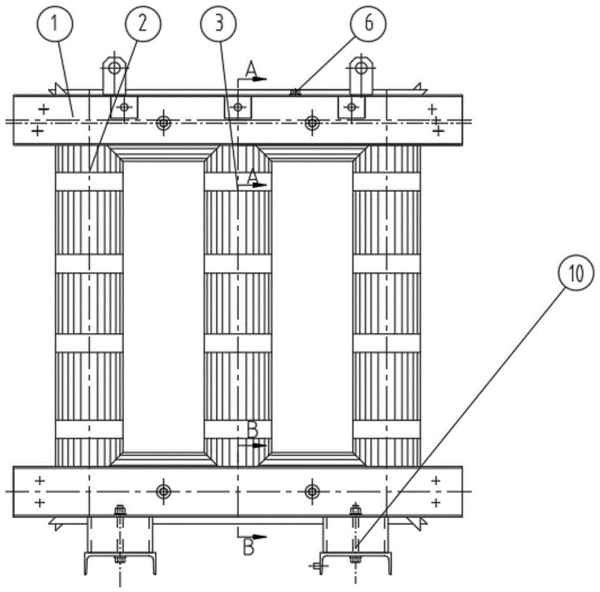 1
2
3
6
A
A
10
B
B